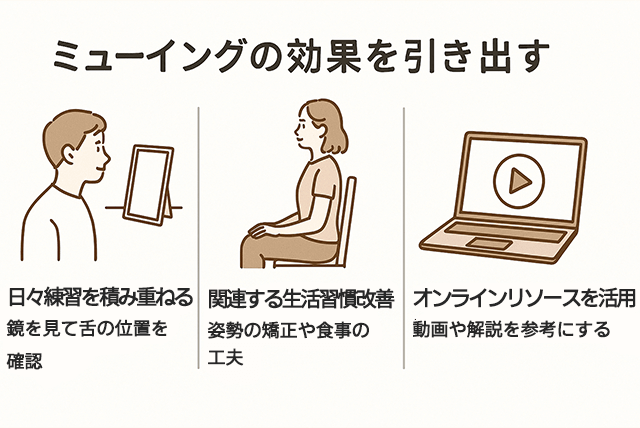 ミューイングの効果を引き出す

日々練習を積み重ねる
鏡を見て舌の位置を確認

関連する生活習慣改善
姿勢の矯正や食事の工夫

オンラインリソースを活用
動画や解説を参考にする